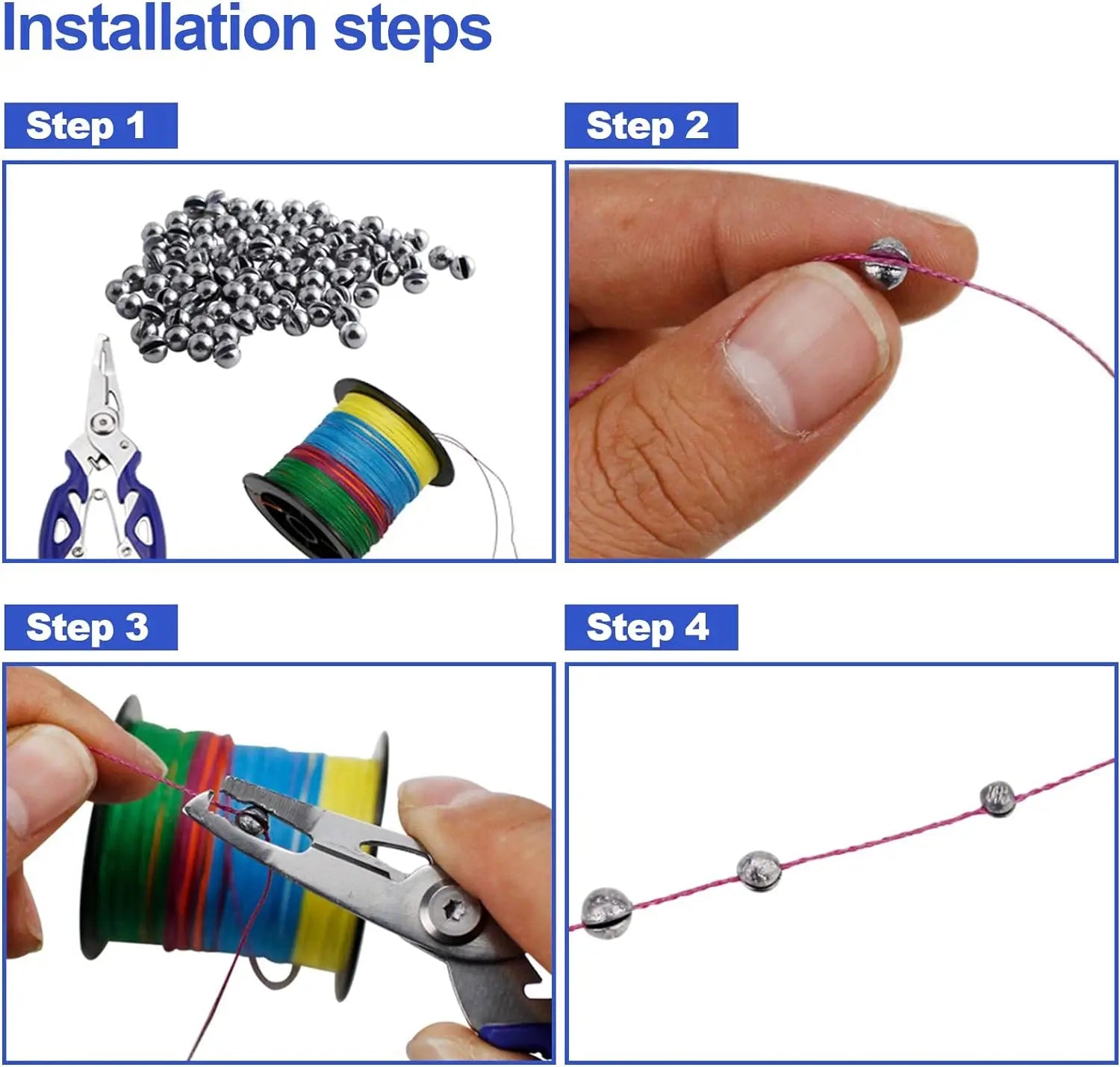 Installation steps

Step 1

Step 2

Step 3

Step 4